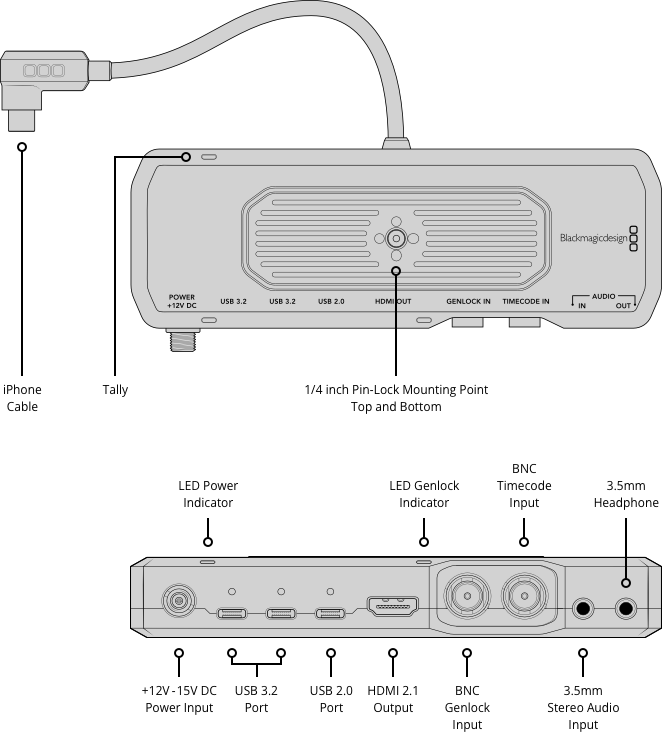 Blackmagicdesign

POWER +12V DC

USB 3.2

USB 3.2

USB 2.0

HDMI OUT

GENLOCK IN

TIMECODE IN

AUDIO
IN OUT

iPhone Cable

Tally

1/4 inch Pin-Lock Mounting Point Top and Bottom

LED Power Indicator

LED Genlock Indicator

BNC Timecode Input

3.5mm Headphone

+12V - 15V DC Power Input

USB 3.2 Port

USB 2.0 Port

HDMI 2.1 Output

BNC Genlock Input

3.5mm Stereo Audio Input